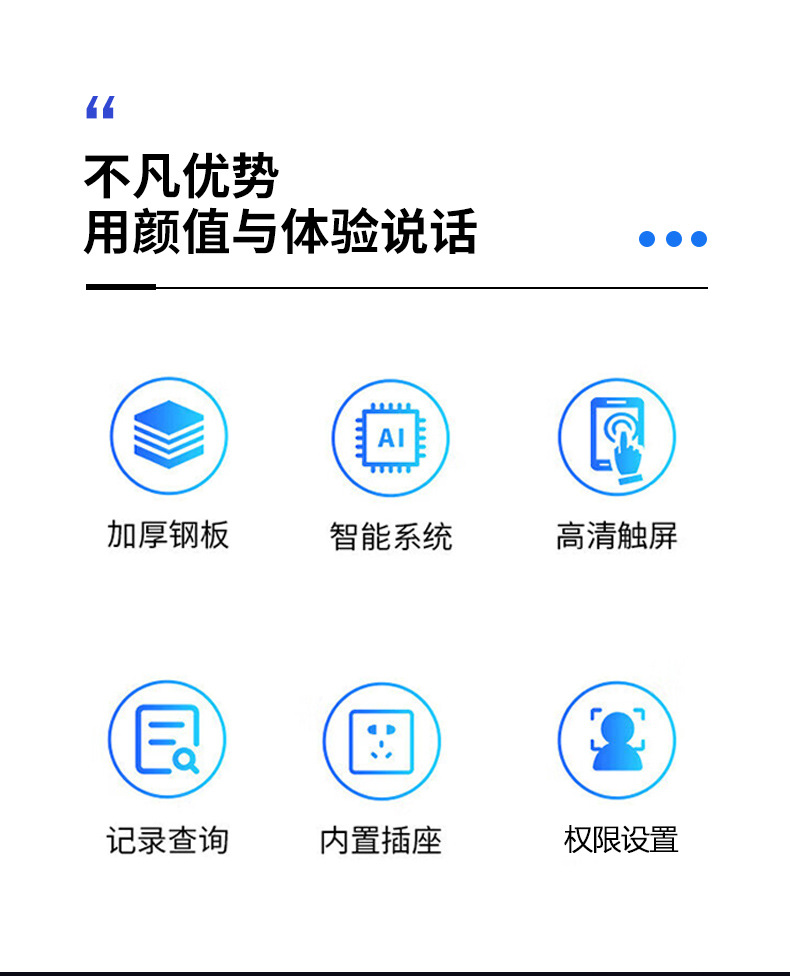 “

不凡优势
用颜值与体验说话

AI

加厚钢板

智能系统

高清触屏

记录查询

内置插座

权限设置